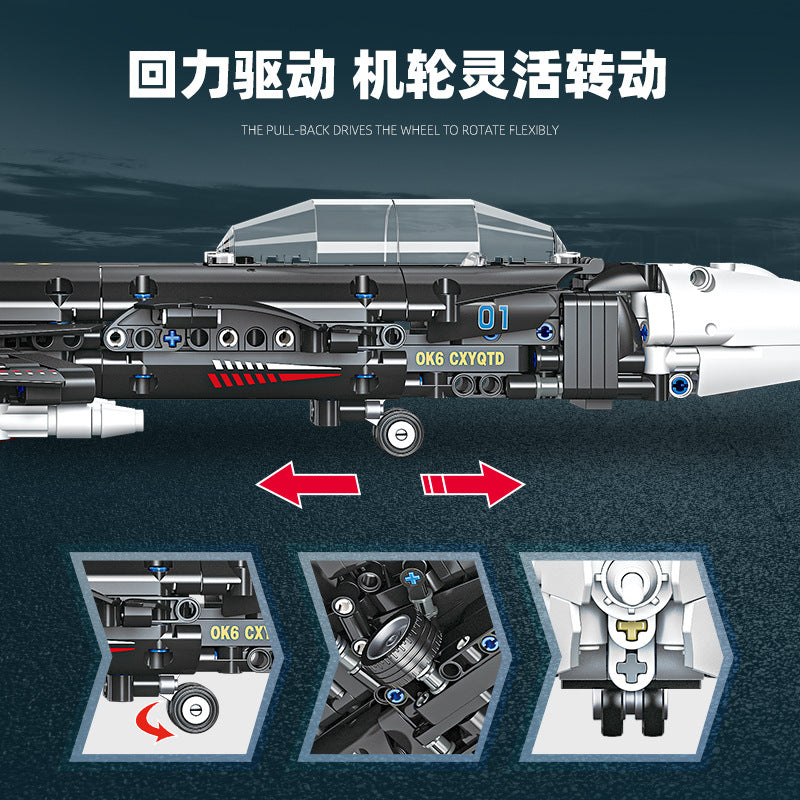 回力驱动 机轮灵活转动

THE PULL-BACK DRIVES THE WHEEL TO ROTATE FLEXIBLY

01

OK6 CXYQTD

OK6 CXY