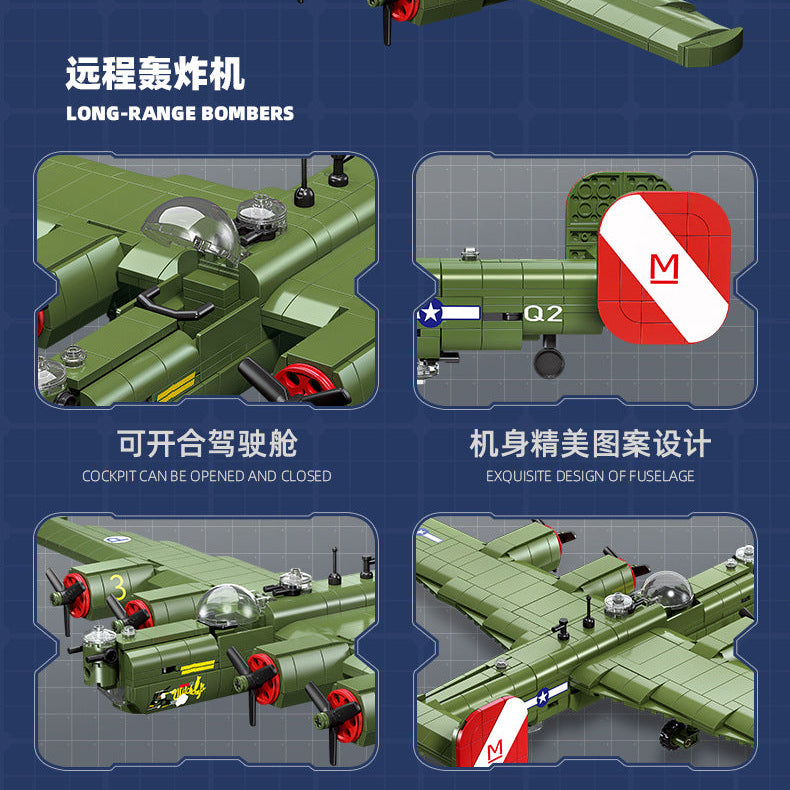 远程轰炸机
LONG-RANGE BOMBERS

M

Q2

可开合驾驶舱
COCKPIT CAN BE OPENED AND CLOSED

机身精美图案设计
EXQUISITE DESIGN OF FUSELAGE

3

M