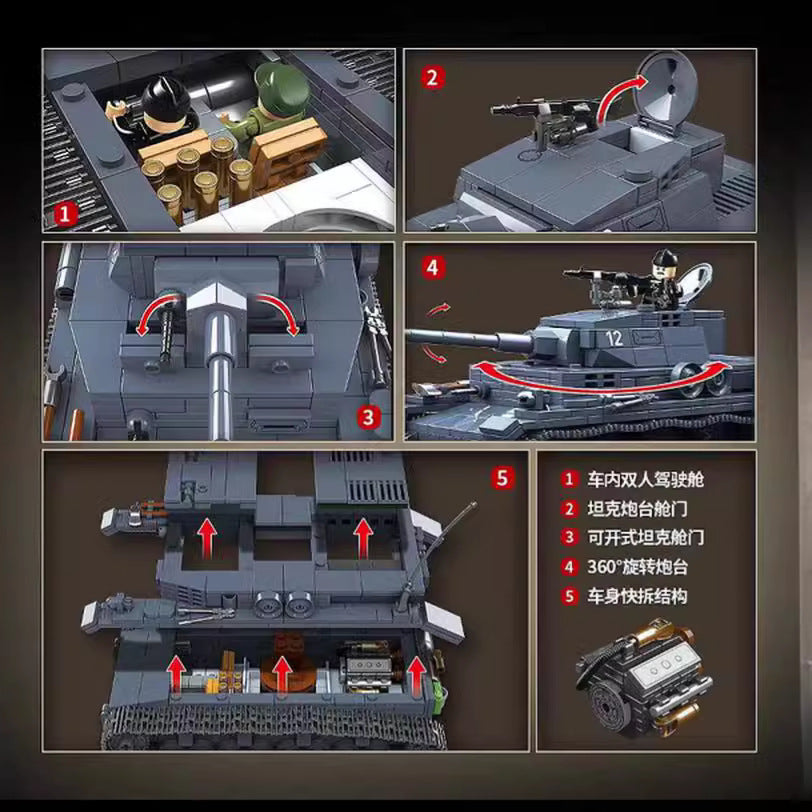 1

2

3

4

12

5

1 车内双人驾驶舱
2 坦克炮台舱门
3 可开式坦克舱门
4 360°旋转炮台
5 车身快拆结构