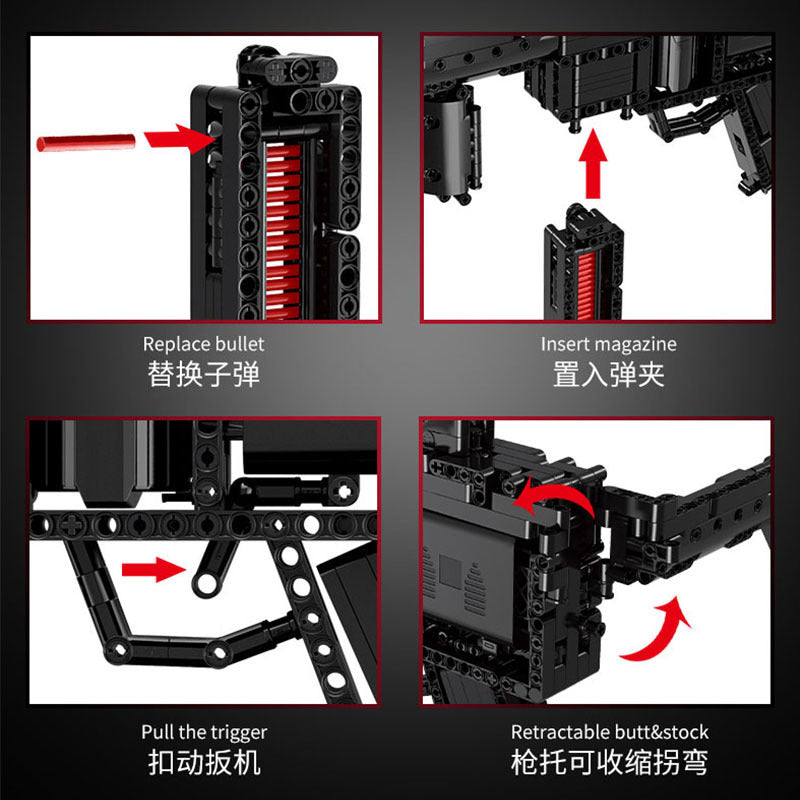 Replace bullet
替换子弹

Insert magazine
置入弹夹

Pull the trigger
扣动扳机

Retractable butt&stock
枪托可收缩拐弯