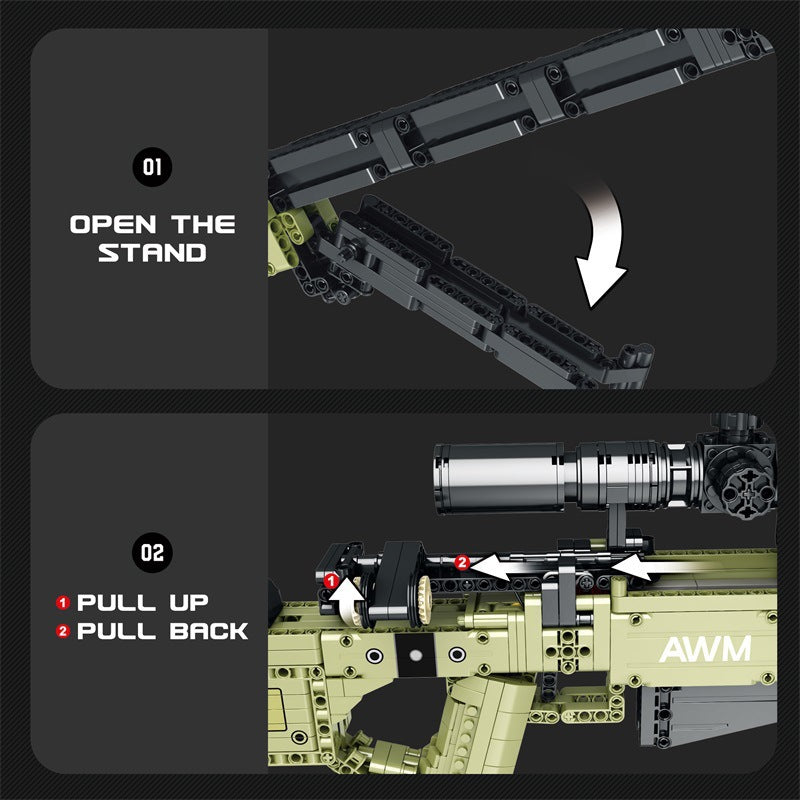 01

OPEN THE STAND

02

1 PULL UP
2 PULL BACK

1
2

AWM