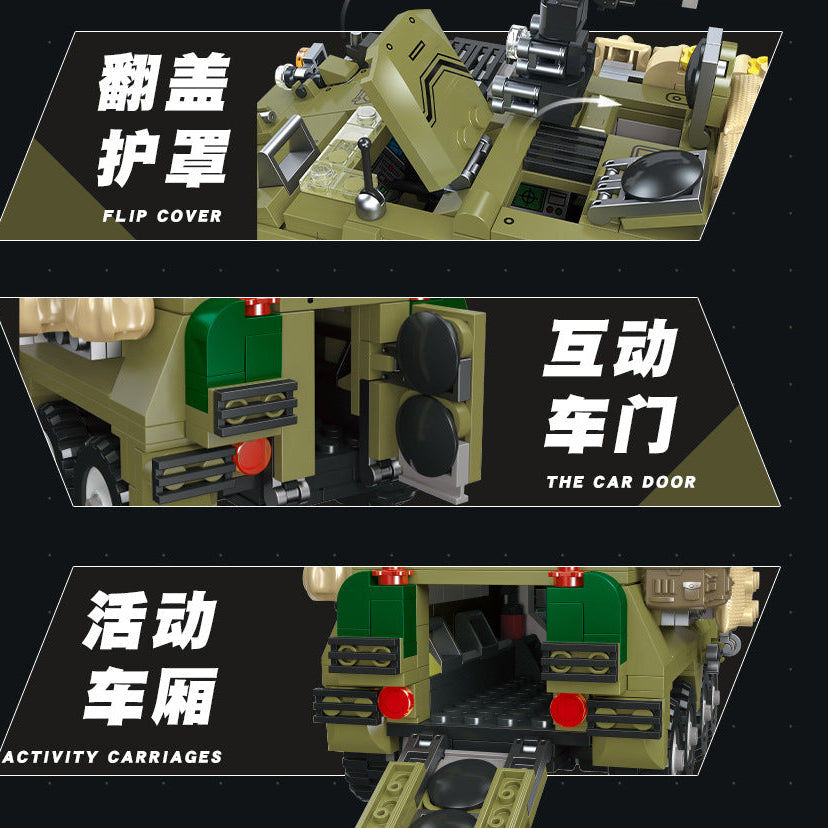 翻盖
护罩
FLIP COVER

互动
车门
THE CAR DOOR

活动
车厢
ACTIVITY CARRIAGES