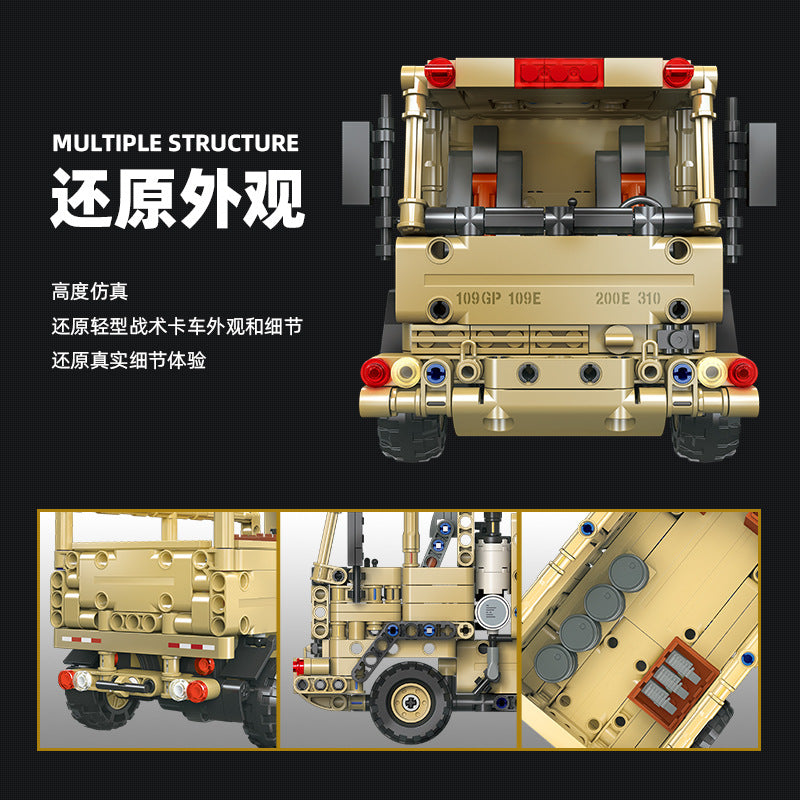 MULTIPLE STRUCTURE
还原外观

高度仿真
还原轻型战术卡车外观和细节
还原真实细节体验

109GP 109E 200E 310