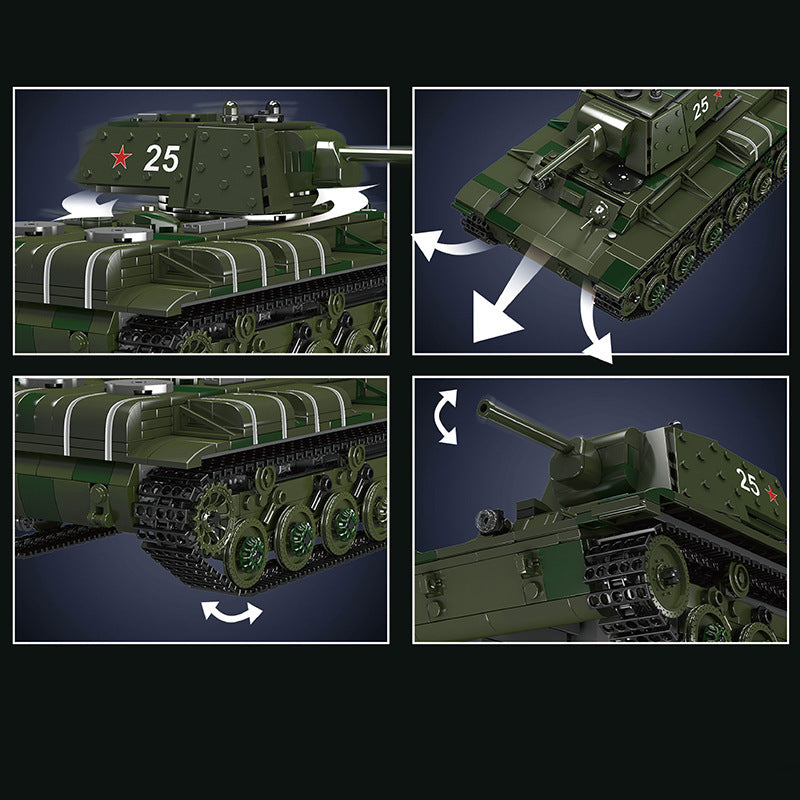 25

25

25