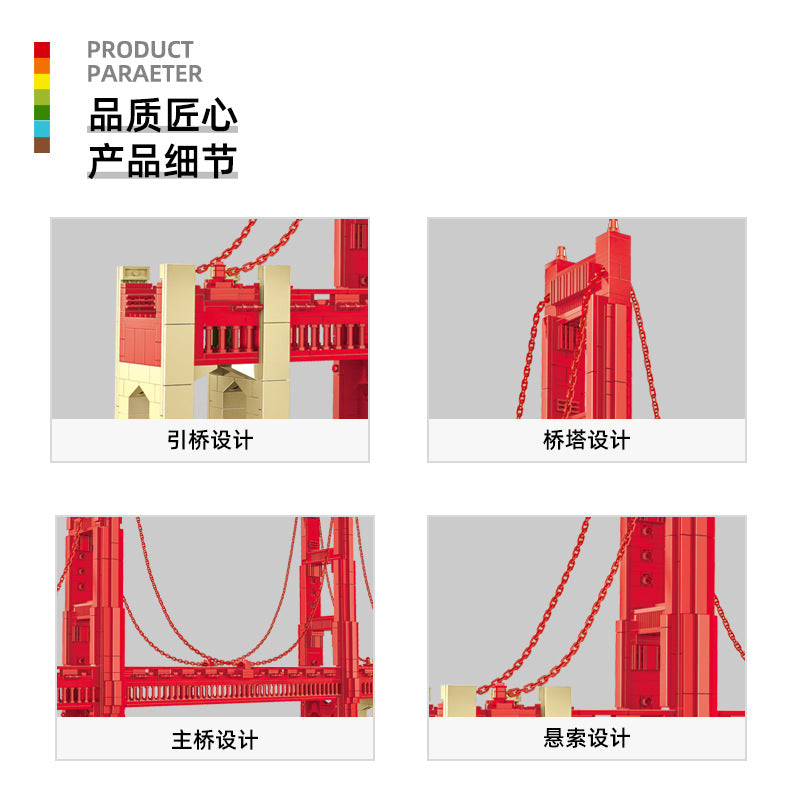 PRODUCT
PARAETER
品质匠心
产品细节

引桥设计

桥塔设计

主桥设计

悬索设计