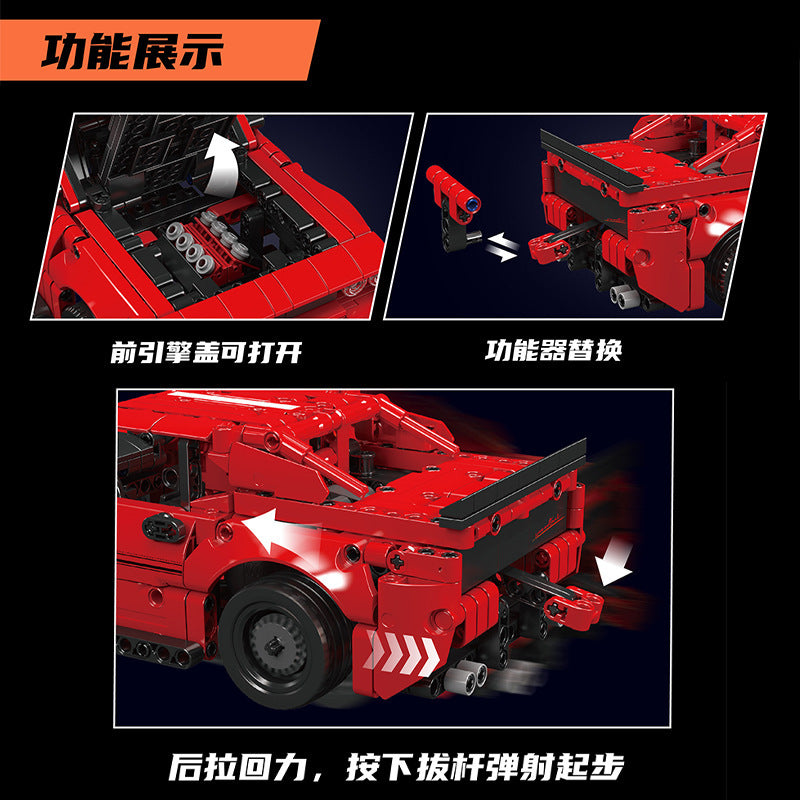 功能展示

前引擎盖可打开

功能器替换

后拉回力，按下拔杆弹射起步