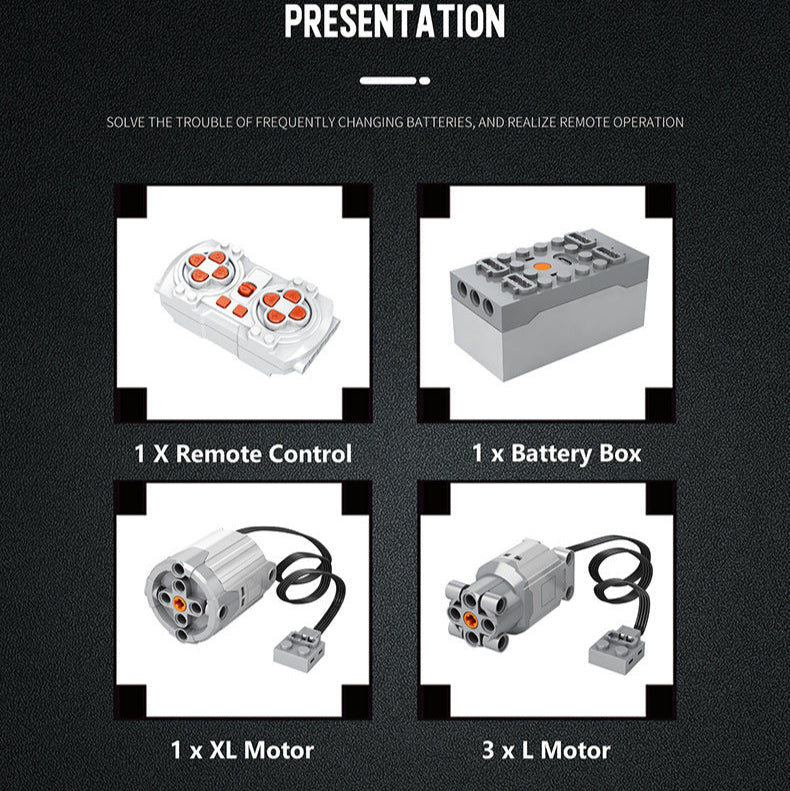 PRESENTATION

SOLVE THE TROUBLE OF FREQUENTLY CHANGING BATTERIES, AND REALIZE REMOTE OPERATION

1 X Remote Control

1 x Battery Box

1 x XL Motor

3 x L Motor